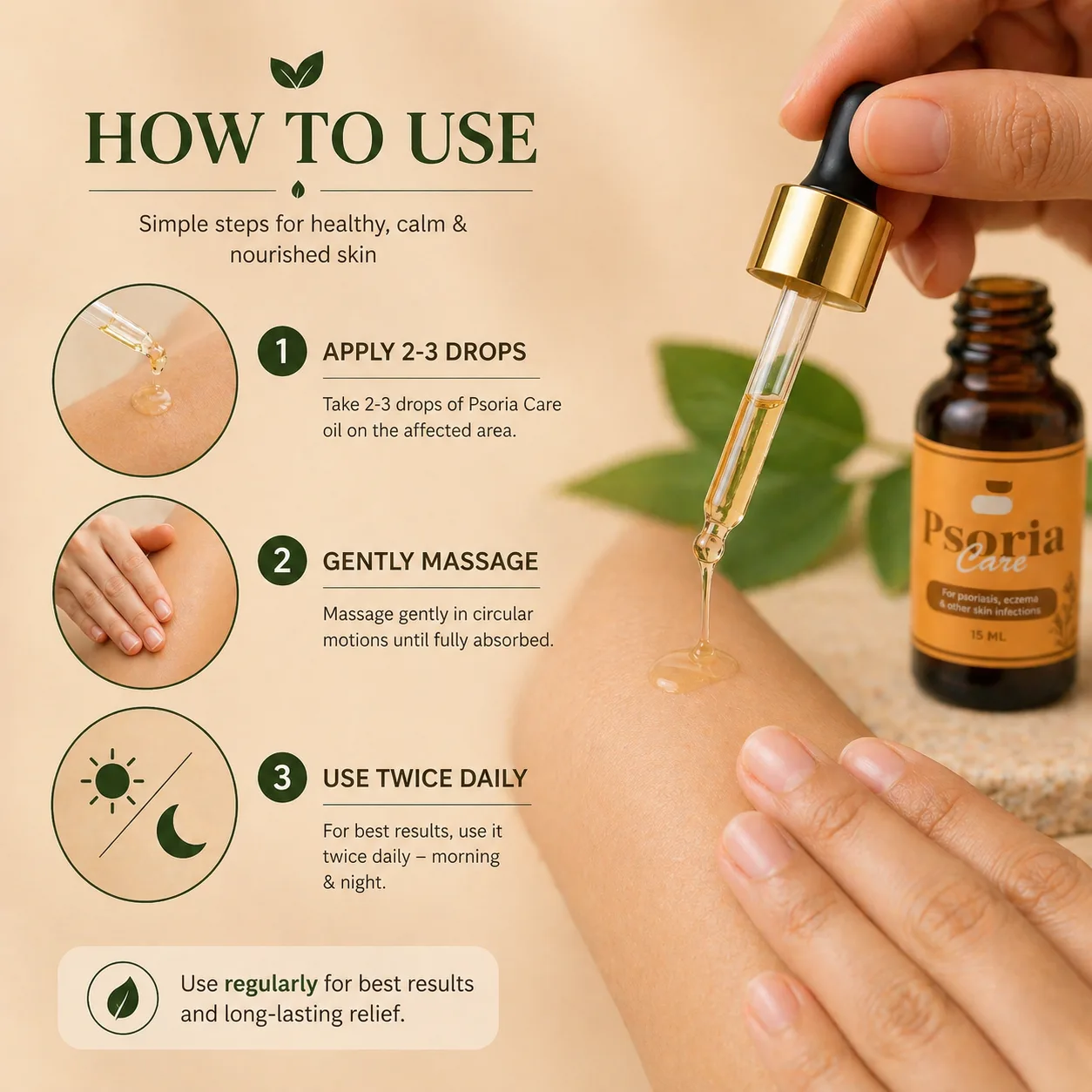 HOW TO USE

Simple steps for healthy, calm & nourished skin

1 APPLY 2-3 DROPS

Take 2-3 drops of Psoria Care oil on the affected area.

2 GENTLY MASSAGE

Massage gently in circular motions until fully absorbed.

3 USE TWICE DAILY

For best results, use it twice daily – morning & night.

Use regularly for best results and long-lasting relief.

Psoria Care

For psoriasis, eczema & other skin infections

15 ML